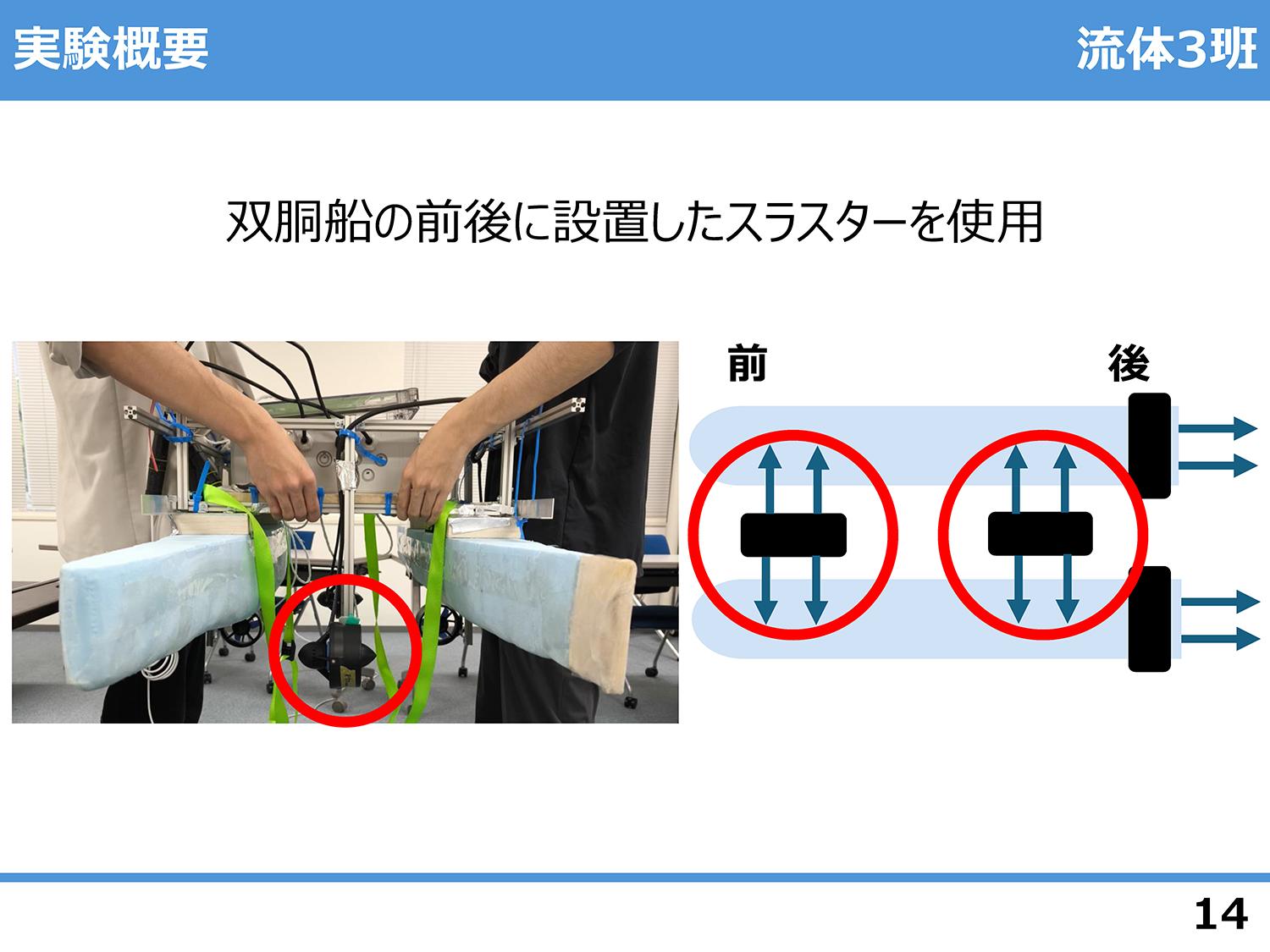 実験概要

流体3班

双胴船の前後に設置したスラスターを使用

前

後

14